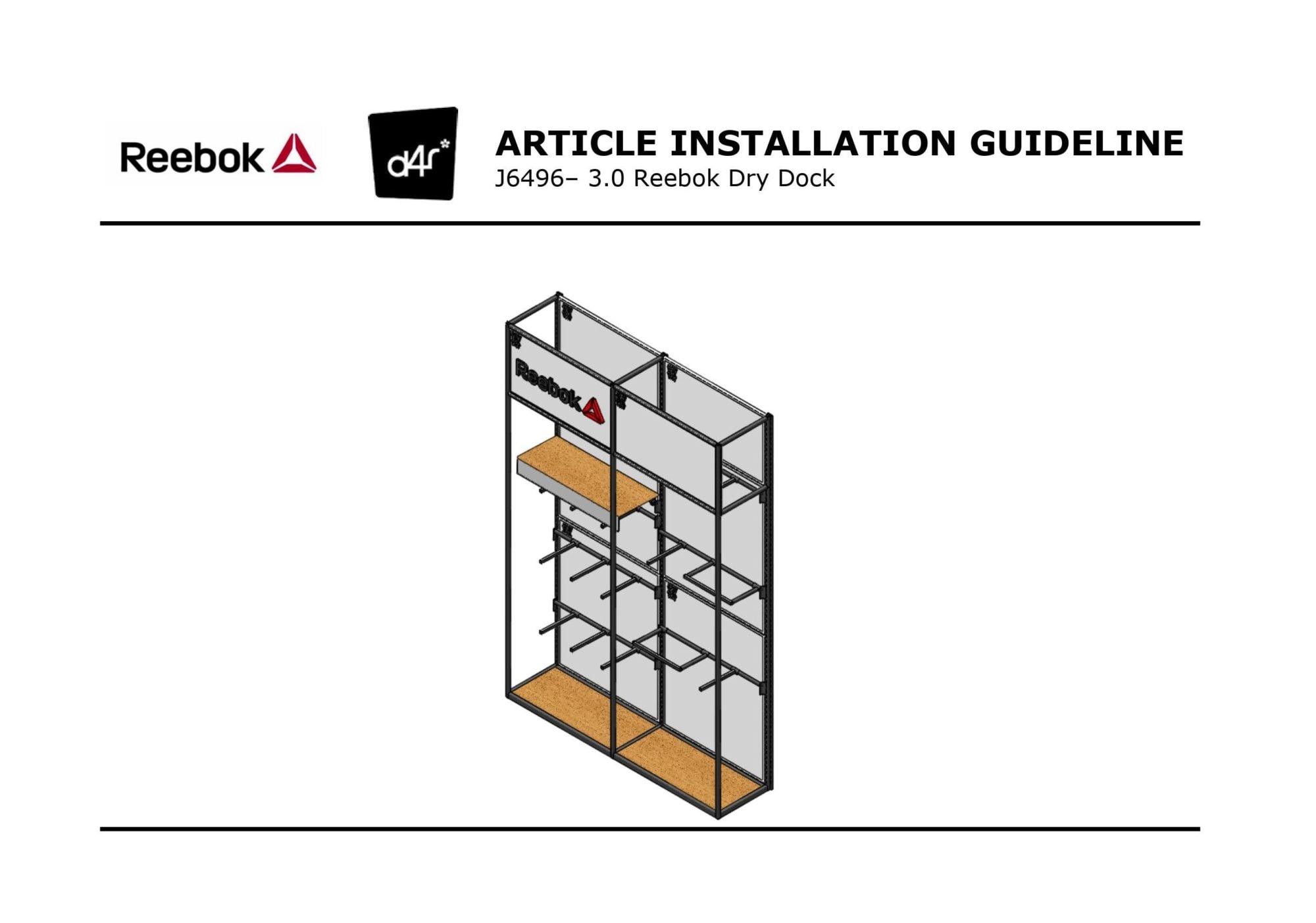 Reebok

d4r*

ARTICLE INSTALLATION GUIDELINE
J6496– 3.0 Reebok Dry Dock

Reebok